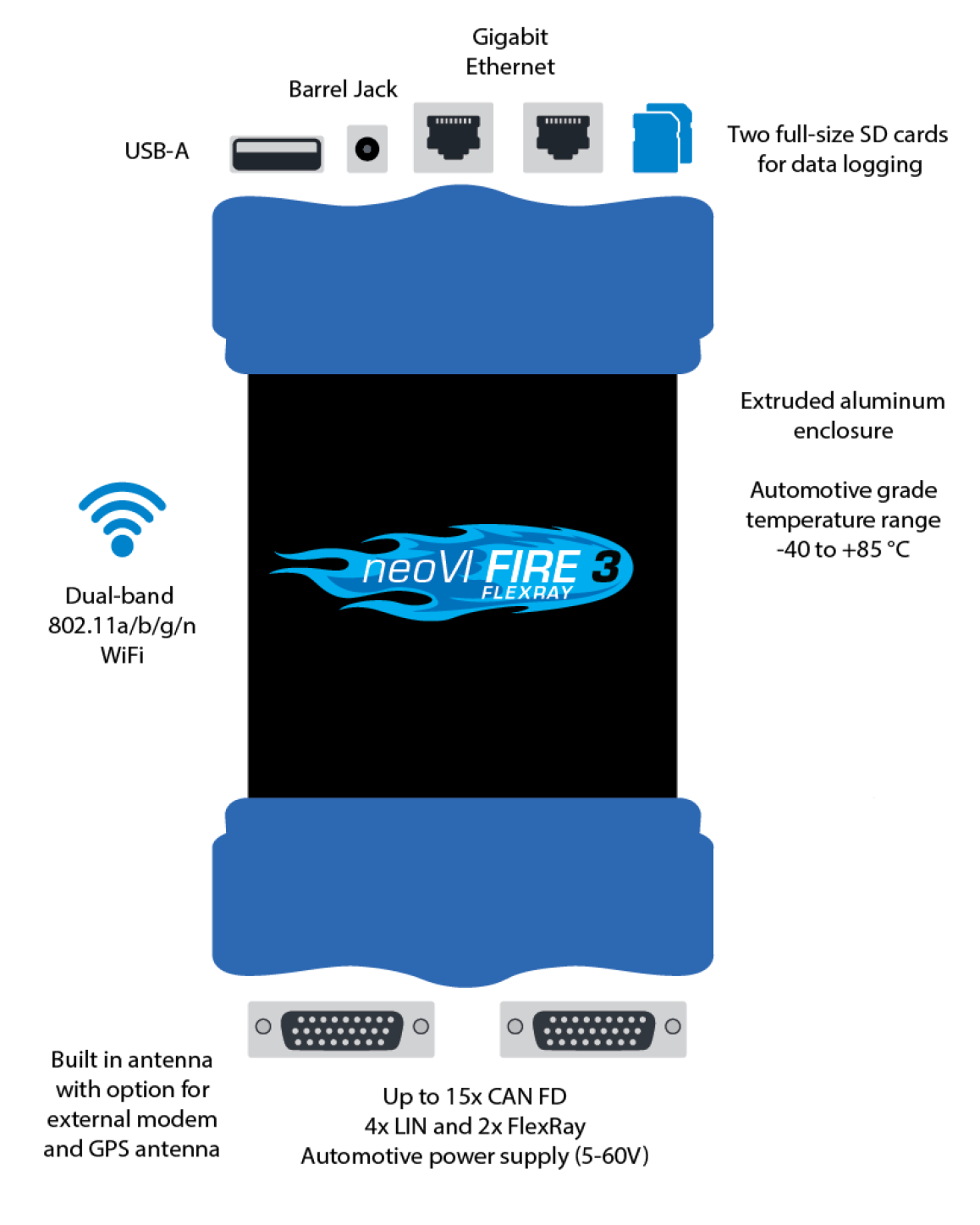 Gigabit Ethernet

Barrel Jack

USB-A

Two full-size SD cards for data logging

Extruded aluminum enclosure

Automotive grade temperature range -40 to +85 °C

Dual-band 802.11a/b/g/n WiFi

neoVI FIRE 3
FLEXRAY

Built in antenna with option for external modem and GPS antenna

Up to 15x CAN FD
4x LIN and 2x FlexRay
Automotive power supply (5-60V)